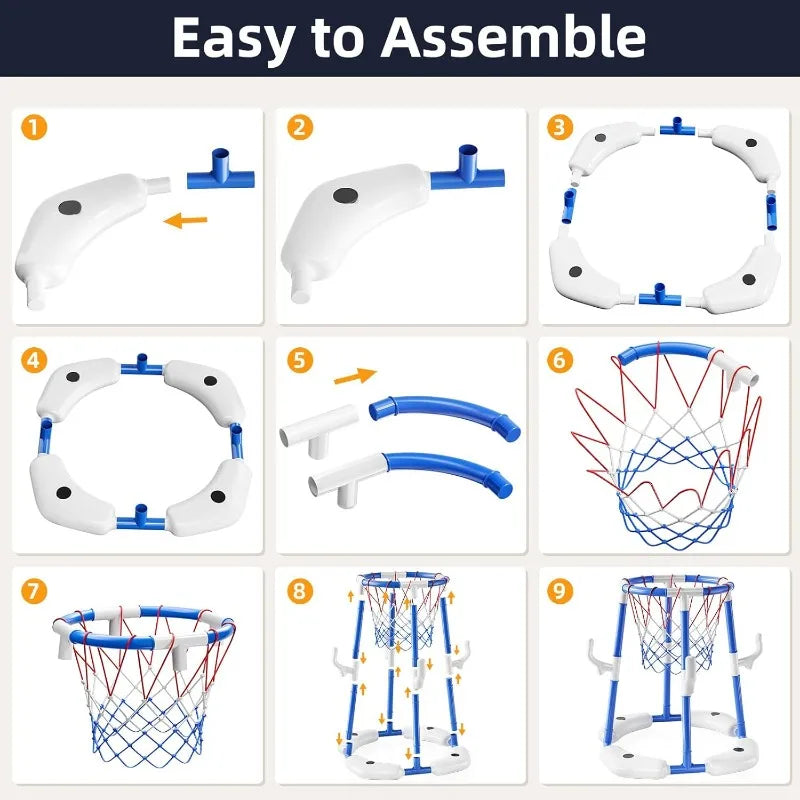 Easy to Assemble

1

2

3

4

5

6

7

8

9